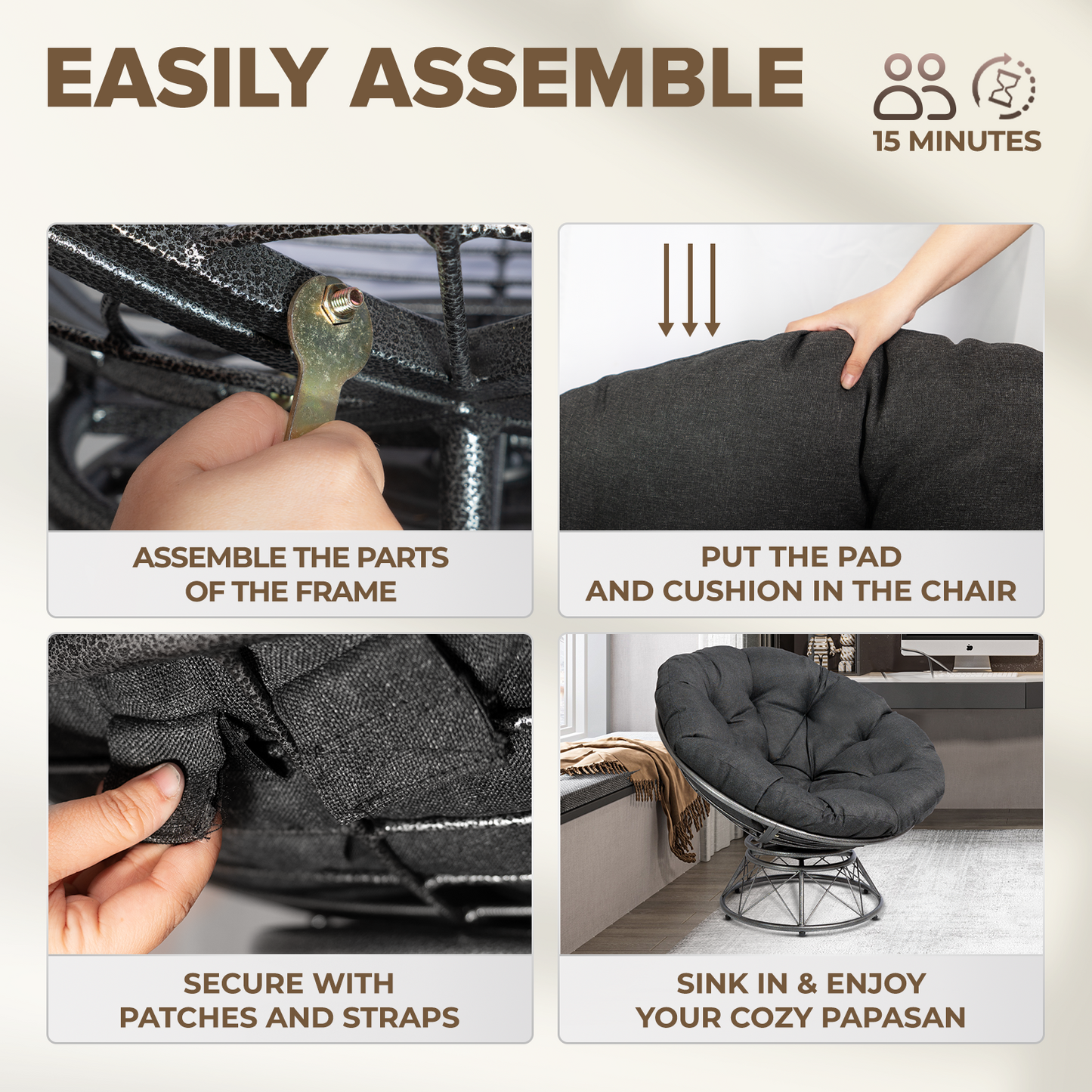 EASILY ASSEMBLE

15 MINUTES

ASSEMBLE THE PARTS OF THE FRAME

PUT THE PAD AND CUSHION IN THE CHAIR

SECURE WITH PATCHES AND STRAPS

SINK IN & ENJOY YOUR COZY PAPASAN