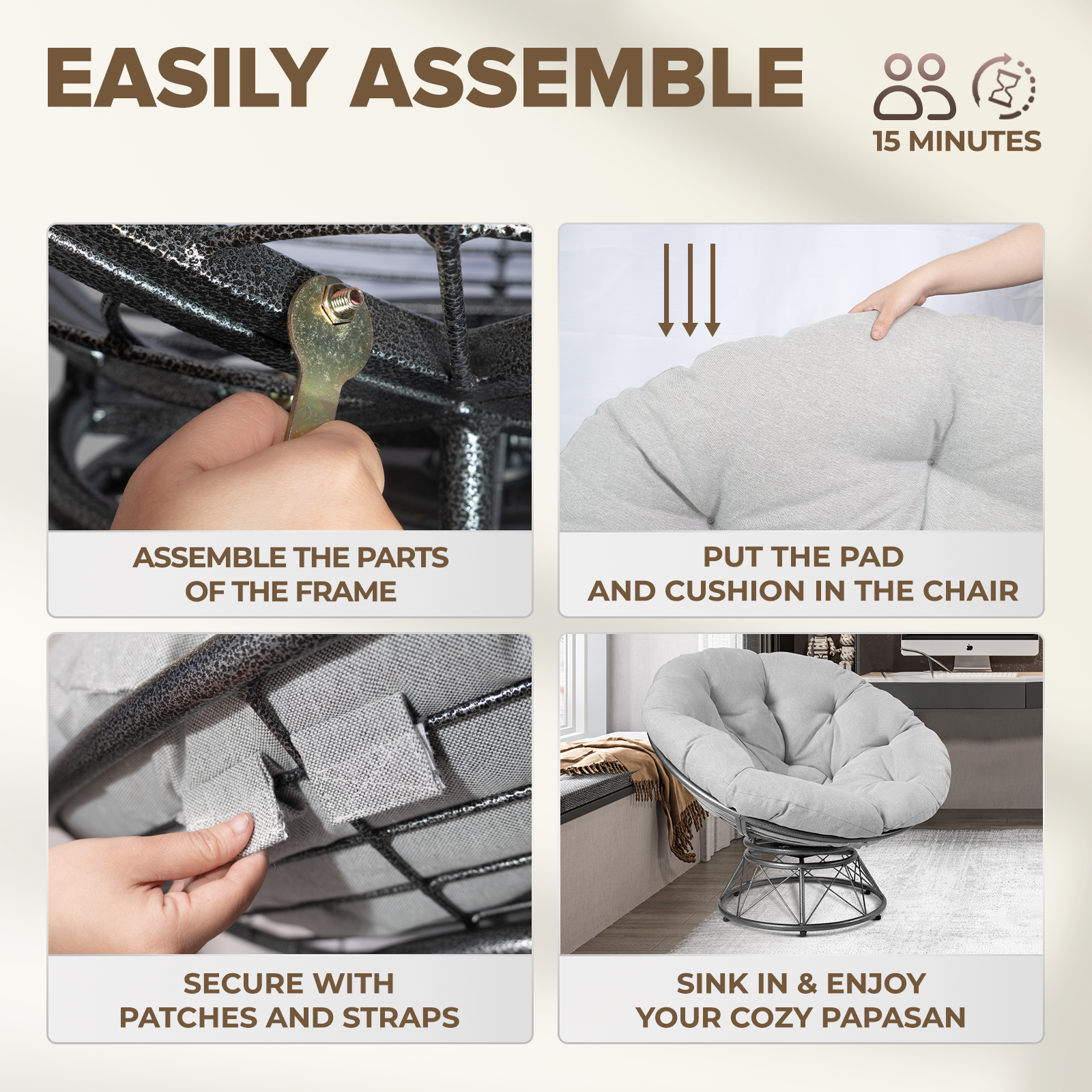 EASILY ASSEMBLE

15 MINUTES

ASSEMBLE THE PARTS OF THE FRAME

PUT THE PAD AND CUSHION IN THE CHAIR

SECURE WITH PATCHES AND STRAPS

SINK IN & ENJOY YOUR COZY PAPASAN